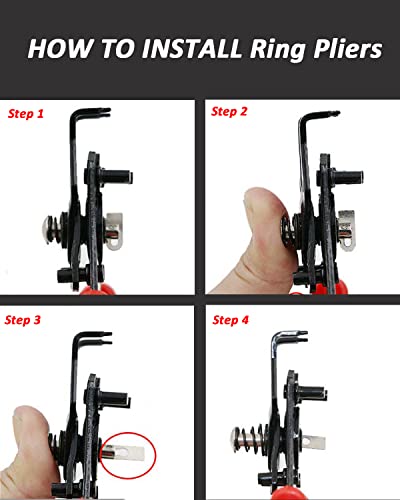 HOW TO INSTALL Ring Pliers

Step 1

Step 2

Step 3

Step 4