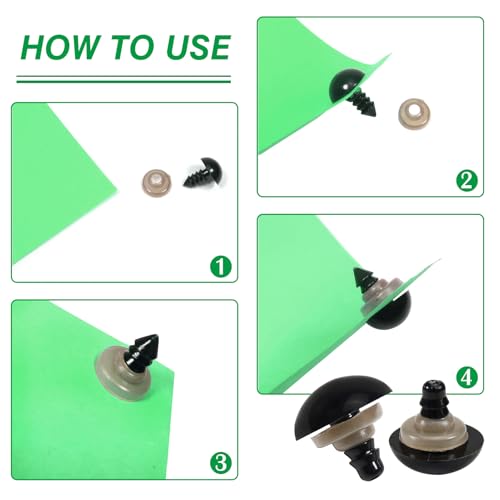 HOW TO USE

1

2

3

4