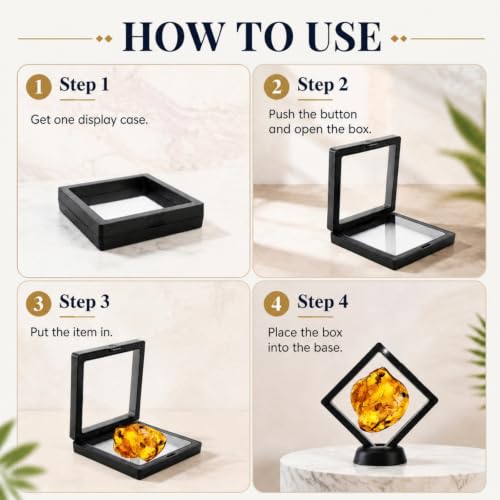 HOW TO USE

1 Step 1

Get one display case.

2 Step 2

Push the button and open the box.

3 Step 3

Put the item in.

4 Step 4

Place the box into the base.