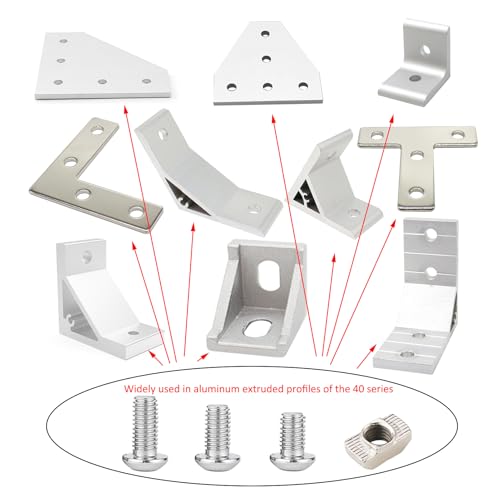 Widely used in aluminum extruded profiles of the 40 series