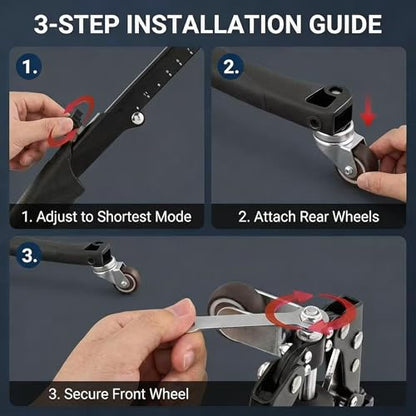 3-STEP INSTALLATION GUIDE

1.

1. Adjust to Shortest Mode

2.

2. Attach Rear Wheels

3.

3. Secure Front Wheel