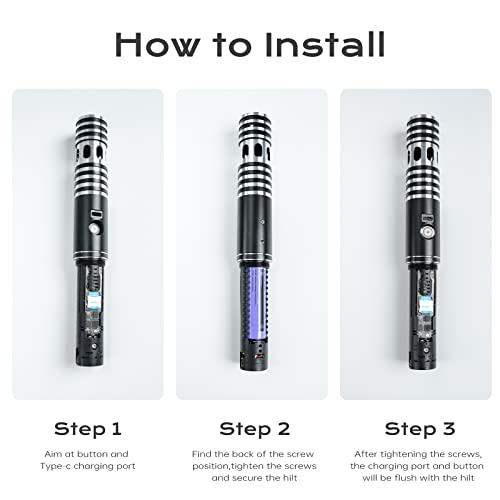 How to Install

Step 1

Aim at button and Type-c charging port

Step 2

Find the back of the screw position,tighten the screws and secure the hilt

Step 3

After tightening the screws, the charging port and button will be flush with the hilt