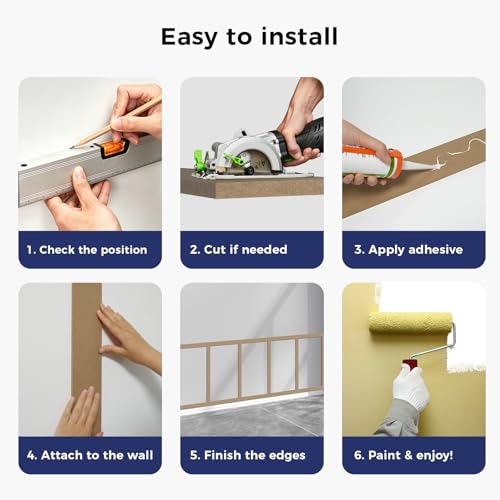 Easy to install

1. Check the position

2. Cut if needed

3. Apply adhesive

4. Attach to the wall

5. Finish the edges

6. Paint & enjoy!