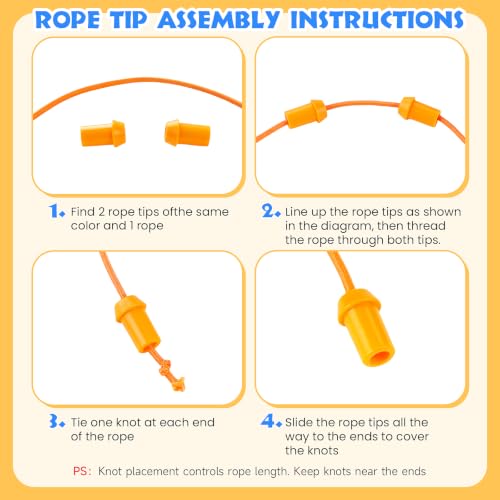 ROPE TIP ASSEMBLY INSTRUCTIONS

1. Find 2 rope tips ofthe same color and 1 rope

2. Line up the rope tips as shown in the diagram, then thread the rope through both tips.

3. Tie one knot at each end of the rope

4. Slide the rope tips all the way to the ends to cover the knots

PS: Knot placement controls rope length. Keep knots near the ends