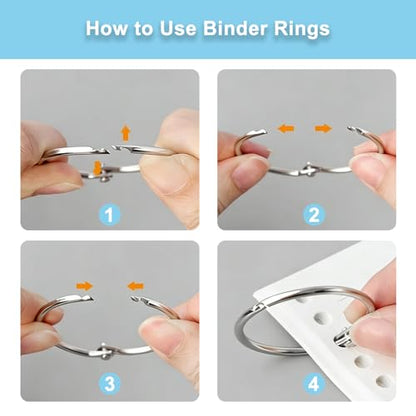 How to Use Binder Rings

1

2

3

4