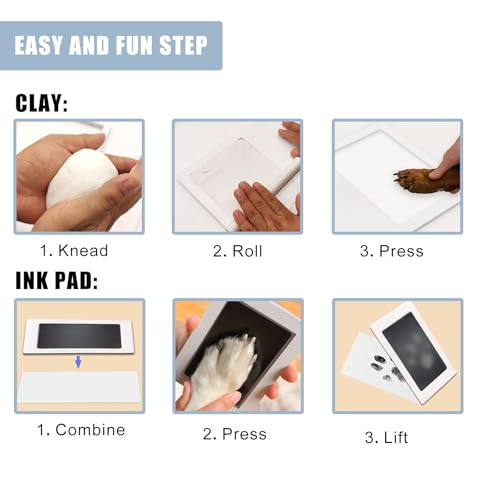 EASY AND FUN STEP

CLAY:

1. Knead

2. Roll

3. Press

INK PAD:

1. Combine

2. Press

3. Lift