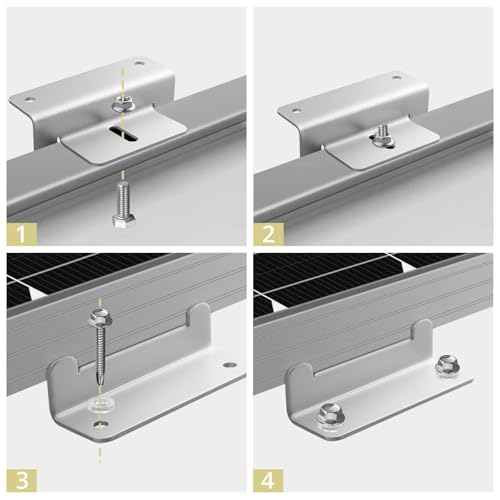 1

2

3

4