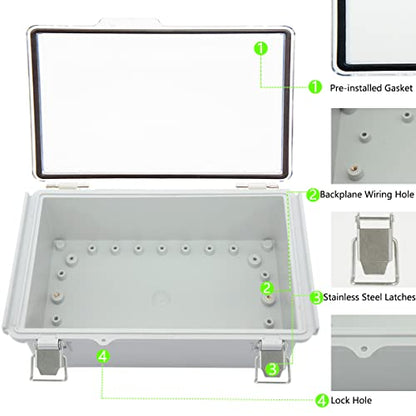 1

1 Pre-installed Gasket

2 Backplane Wiring Hole

2

3 Stainless Steel Latches

4

3

4 Lock Hole