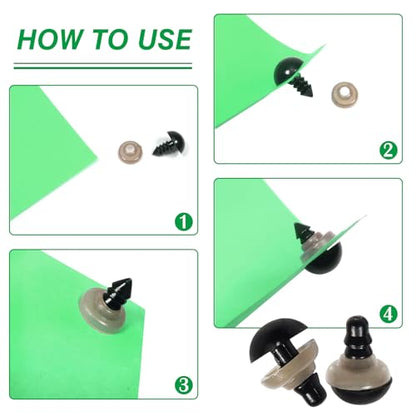 HOW TO USE

1

2

3

4