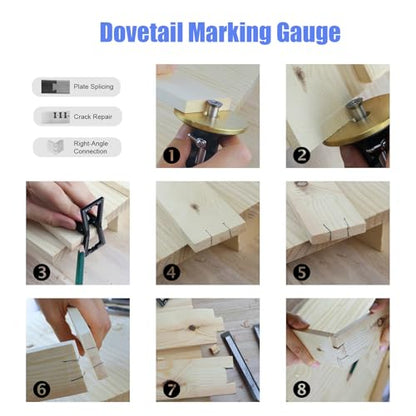 Dovetail Marking Gauge

Plate Splicing

Crack Repair

Right-Angle Connection

1

2

3

4

5

6

7

8