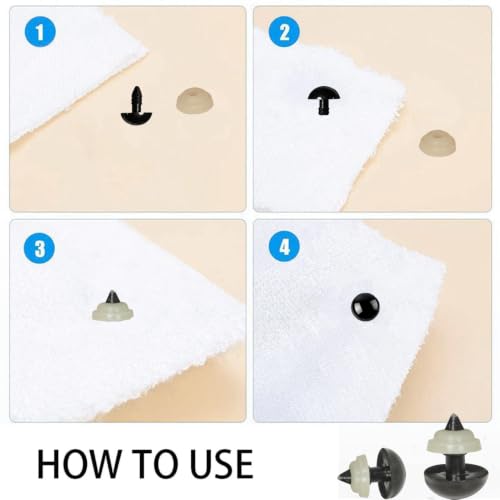 1

2

3

4

HOW TO USE