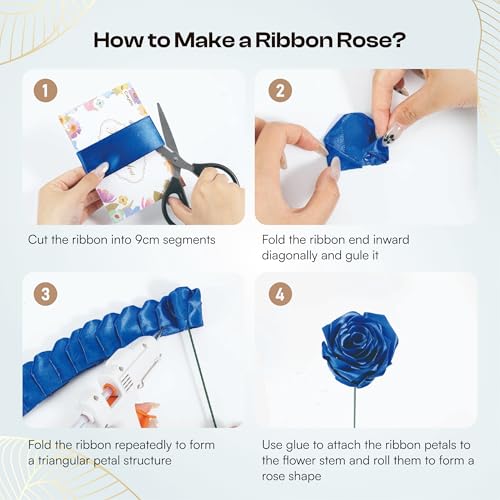 How to Make a Ribbon Rose?

1

Cut the ribbon into 9cm segments

2

Fold the ribbon end inward diagonally and gule it

3

Fold the ribbon repeatedly to form a triangular petal structure

4

Use glue to attach the ribbon petals to the flower stem and roll them to form a rose shape