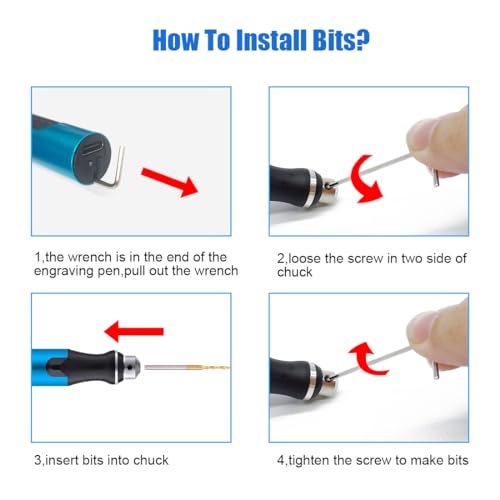 How To Install Bits?

1,the wrench is in the end of the engraving pen,pull out the wrench

2,loose the screw in two side of chuck

3,insert bits into chuck

4,tighten the screw to make bits