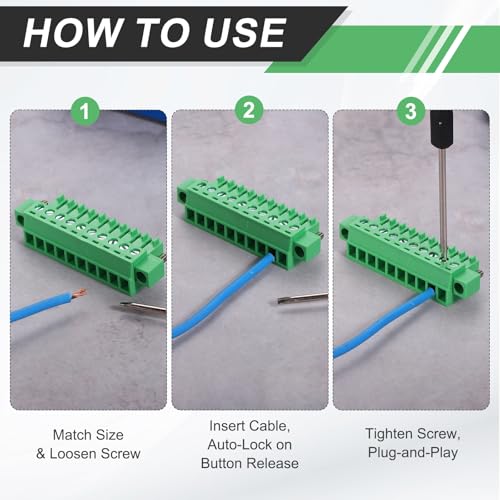 HOW TO USE

1

2

3

Match Size & Loosen Screw

Insert Cable, Auto-Lock on Button Release

Tighten Screw, Plug-and-Play