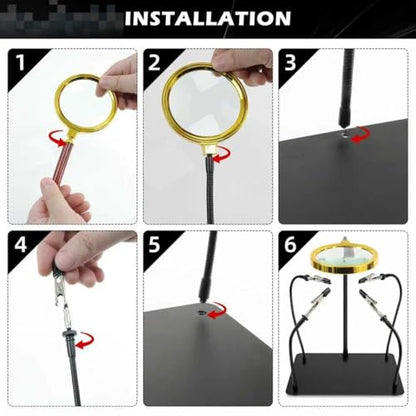 INSTALLATION

1

2

3

4

5

6