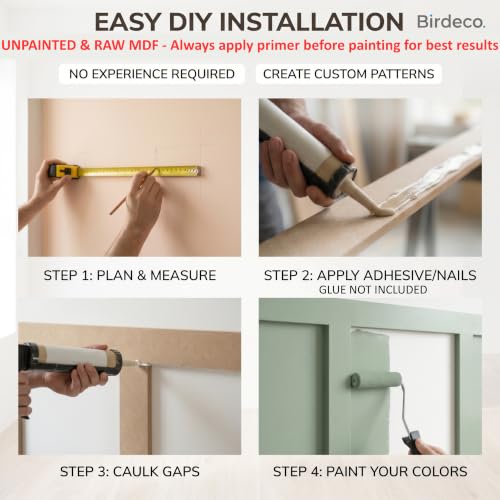 EASY DIY INSTALLATION Birdeco.

UNPAINTED & RAW MDF - Always apply primer before painting for best results

NO EXPERIENCE REQUIRED

CREATE CUSTOM PATTERNS

STEP 1: PLAN & MEASURE

STEP 2: APPLY ADHESIVE/NAILS
GLUE NOT INCLUDED

STEP 3: CAULK GAPS

STEP 4: PAINT YOUR COLORS