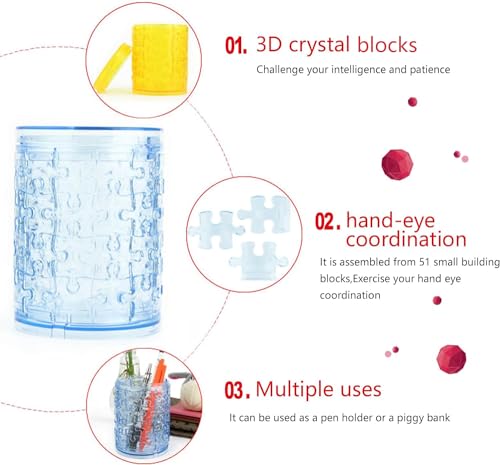 01. 3D crystal blocks

Challenge your intelligence and patience

02. hand-eye coordination

It is assembled from 51 small building blocks,Exercise your hand eye coordination

03. Multiple uses

It can be used as a pen holder or a piggy bank