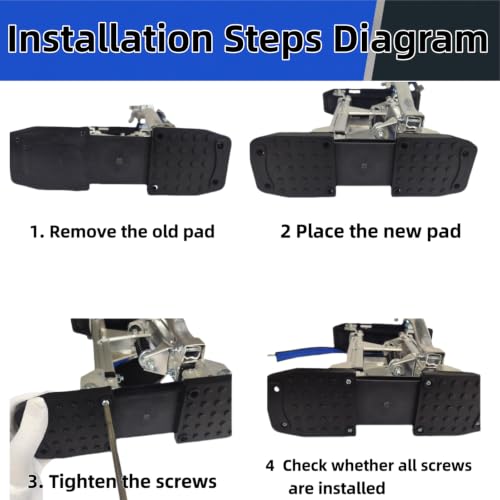 Installation Steps Diagram

1. Remove the old pad

2 Place the new pad

3. Tighten the screws

4 Check whether all screws are installed