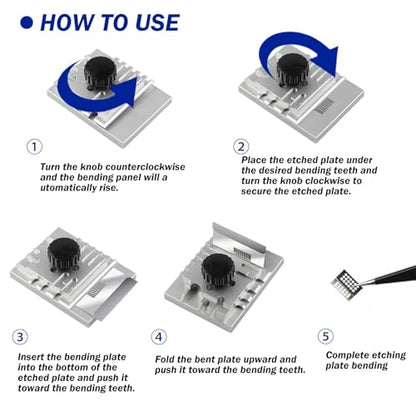 ● HOW TO USE

① Turn the knob counterclockwise and the bending panel will a utomatically rise.

② Place the etched plate under the desired bending teeth and turn the knob clockwise to secure the etched plate.

③ Insert the bending plate into the bottom of the etched plate and push it toward the bending teeth.

④ Fold the bent plate upward and push it toward the bending teeth.

⑤ Complete etching plate bending