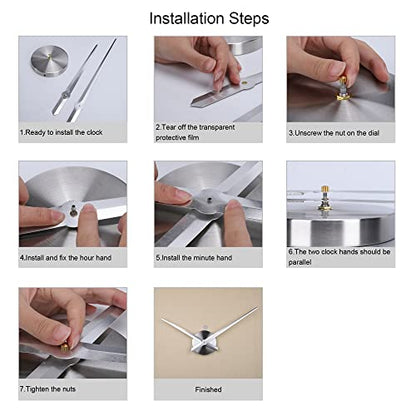 Installation Steps

1.Ready to install the clock

2.Tear off the transparent protective film

3.Unscrew the nut on the dial

4.Install and fix the hour hand

5.Install the minute hand

6.The two clock hands should be parallel

7.Tighten the nuts

Finished