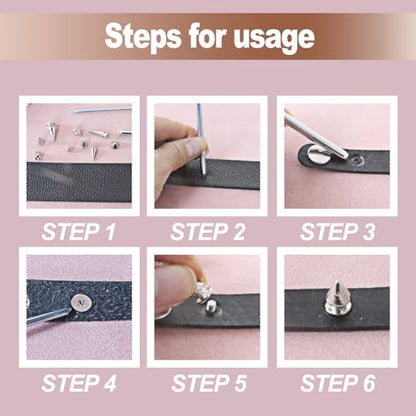 Steps for usage

STEP 1

STEP 2

STEP 3

STEP 4

STEP 5

STEP 6