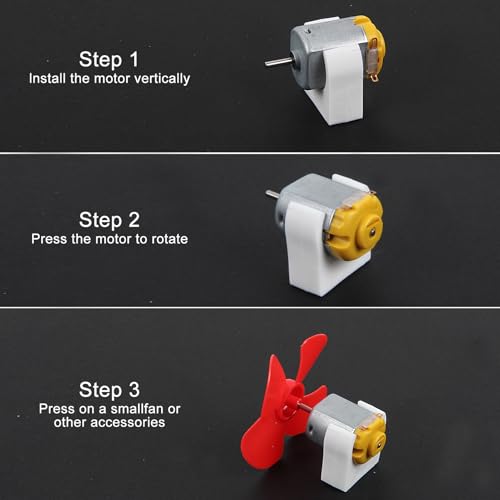 Step 1
Install the motor vertically

Step 2
Press the motor to rotate

Step 3
Press on a smallfan or other accessories