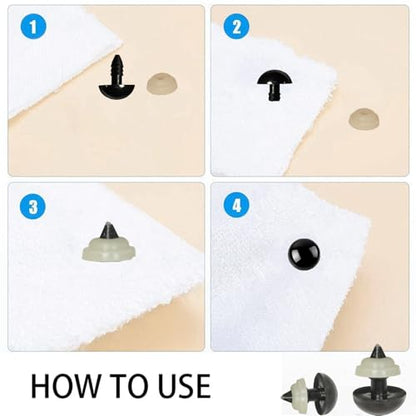 1

2

3

4

HOW TO USE