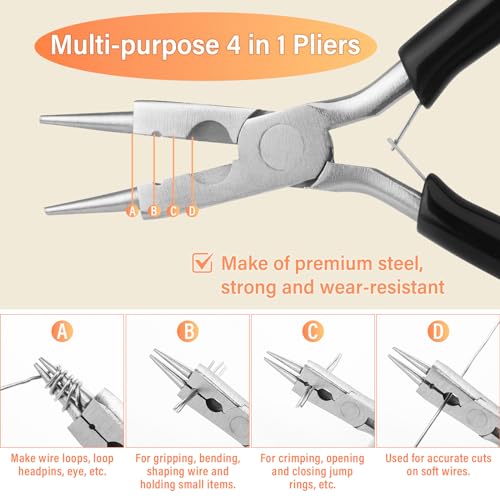 Multi-purpose 4 in 1 Pliers

A B C D

Make of premium steel, strong and wear-resistant

A

Make wire loops, loop headpins, eye, etc.

B

For gripping, bending, shaping wire and holding small items.

C

For crimping, opening and closing jump rings, etc.

D

Used for accurate cuts on soft wires.