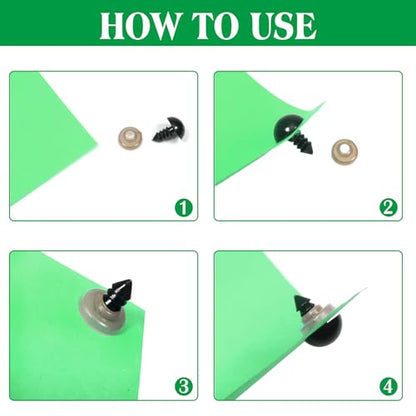 HOW TO USE

1

2

3

4