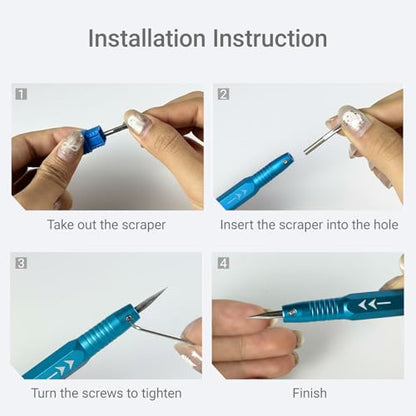 Installation Instruction

1

Take out the scraper

2

Insert the scraper into the hole

3

Turn the screws to tighten

4

Finish