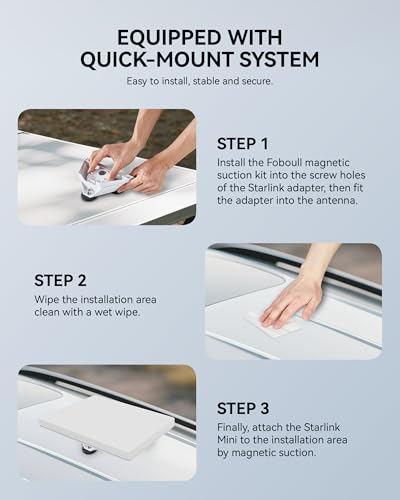 EQUIPPED WITH QUICK-MOUNT SYSTEM

Easy to install, stable and secure.

STEP 1

Install the Foboull magnetic suction kit into the screw holes of the Starlink adapter, then fit the adapter into the antenna.

STEP 2

Wipe the installation area clean with a wet wipe.

STEP 3

Finally, attach the Starlink Mini to the installation area by magnetic suction.