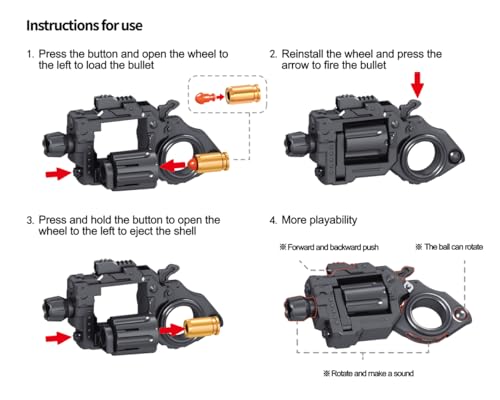 Instructions for use

1. Press the button and open the wheel to the left to load the bullet

2. Reinstall the wheel and press the arrow to fire the bullet

3. Press and hold the button to open the wheel to the left to eject the shell

4. More playability

※ Forward and backward push

※ The ball can rotate

※ Rotate and make a sound