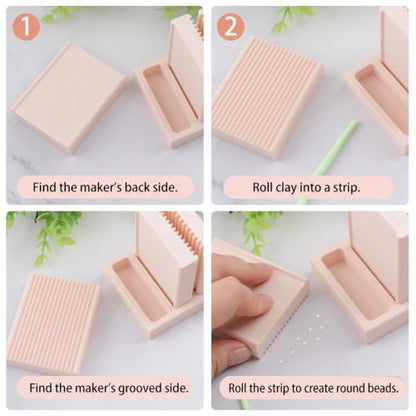 1

Find the maker's back side.

2

Roll clay into a strip.

Find the maker's grooved side.

Roll the strip to create round beads.