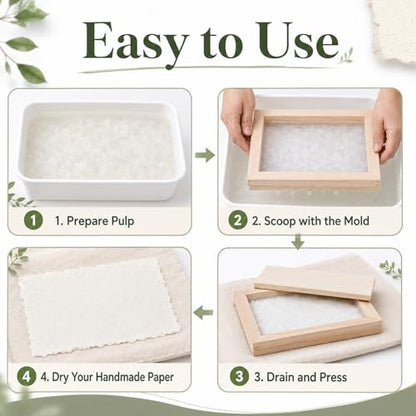 Easy to Use

1 1. Prepare Pulp

2 2. Scoop with the Mold

3 3. Drain and Press

4 4. Dry Your Handmade Paper