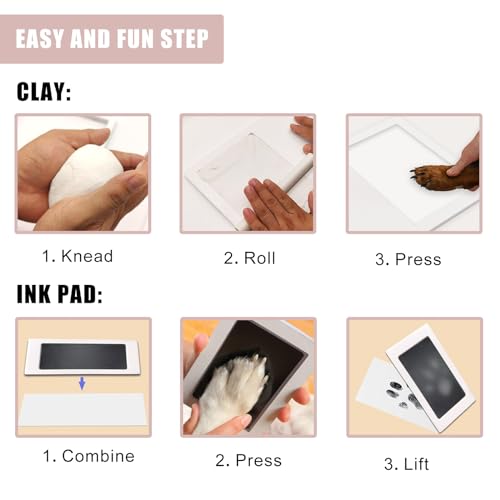 EASY AND FUN STEP

CLAY:

1. Knead

2. Roll

3. Press

INK PAD:

1. Combine

2. Press

3. Lift