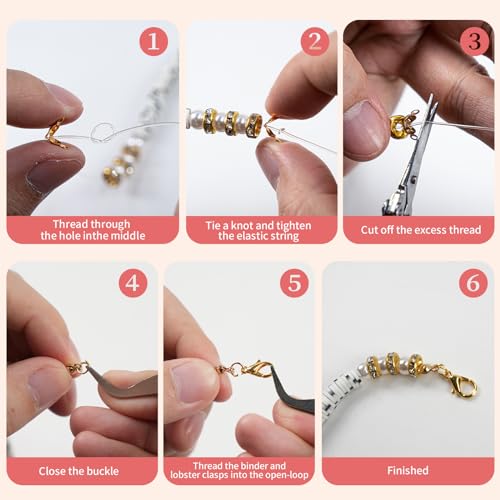 1
Thread through the hole inthe middle

2
Tie a knot and tighten the elastic string

3
Cut off the excess thread

4
Close the buckle

5
Thread the binder and lobster clasps into the open-loop

6
Finished