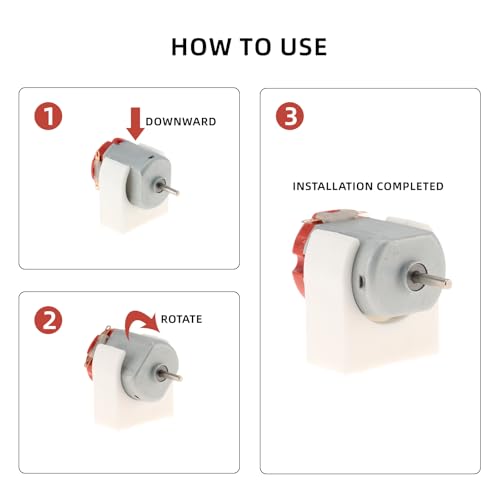 HOW TO USE

1

DOWNWARD

2

ROTATE

3

INSTALLATION COMPLETED