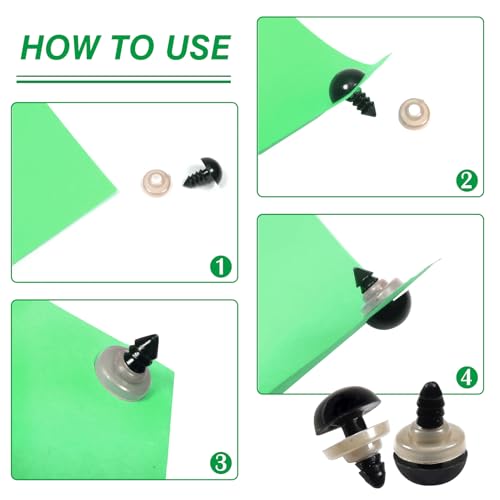 HOW TO USE

1

2

3

4