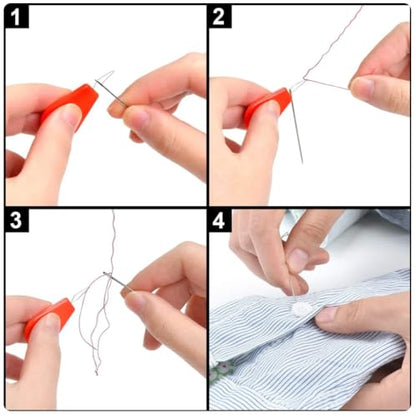 1

2

3

4