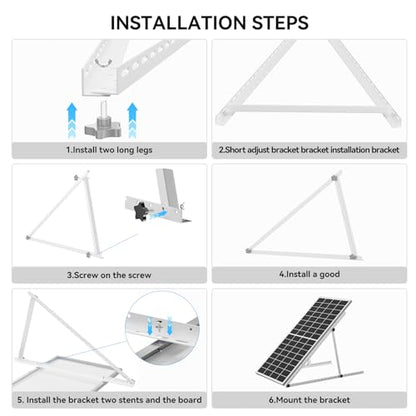 INSTALLATION STEPS

1.Install two long legs

2.Short adjust bracket bracket installation bracket

3.Screw on the screw

4.Install a good

5. Install the bracket two stents and the board

6.Mount the bracket