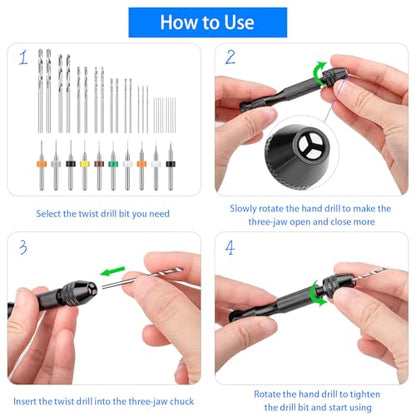 How to Use

1

Select the twist drill bit you need

2

Slowly rotate the hand drill to make the three-jaw open and close more

3

Insert the twist drill into the three-jaw chuck

4

Rotate the hand drill to tighten the drill bit and start using