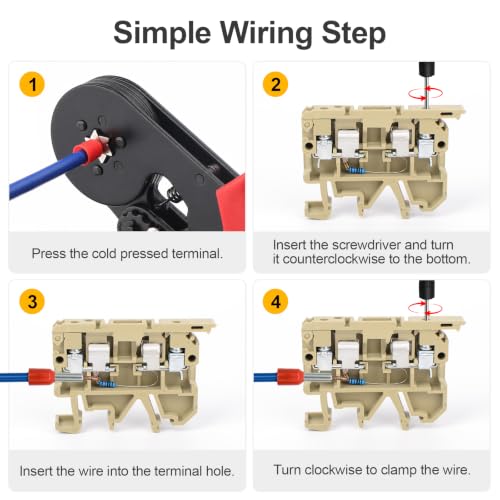 Simple Wiring Step

1

Press the cold pressed terminal.

2

Insert the screwdriver and turn it counterclockwise to the bottom.

3

Insert the wire into the terminal hole.

4

Turn clockwise to clamp the wire.