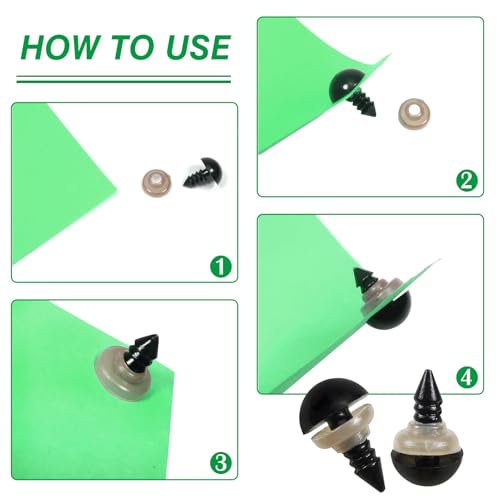 HOW TO USE

1

2

3

4