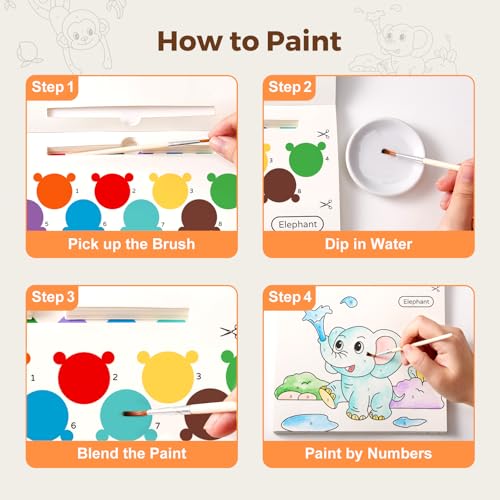 How to Paint

Step 1

1 2 3
5 6 7 8

Pick up the Brush

Step 2

3 4
8

Elephant

Dip in Water

Step 3

1 2 3
6 7

Blend the Paint

Step 4

Elephant

Paint by Numbers