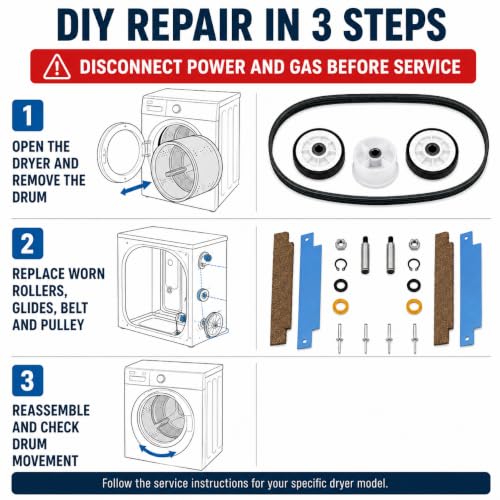 DIY REPAIR IN 3 STEPS

DISCONNECT POWER AND GAS BEFORE SERVICE

1

OPEN THE DRYER AND REMOVE THE DRUM

2

REPLACE WORN ROLLERS, GLIDES, BELT AND PULLEY

3

REASSEMBLE AND CHECK DRUM MOVEMENT

Follow the service instructions for your specific dryer model.