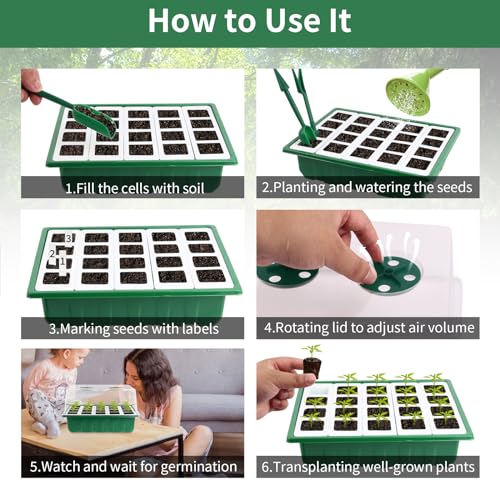 How to Use It

1.Fill the cells with soil

2.Planting and watering the seeds

3
2
1

3.Marking seeds with labels

4.Rotating lid to adjust air volume

5.Watch and wait for germination

6.Transplanting well-grown plants