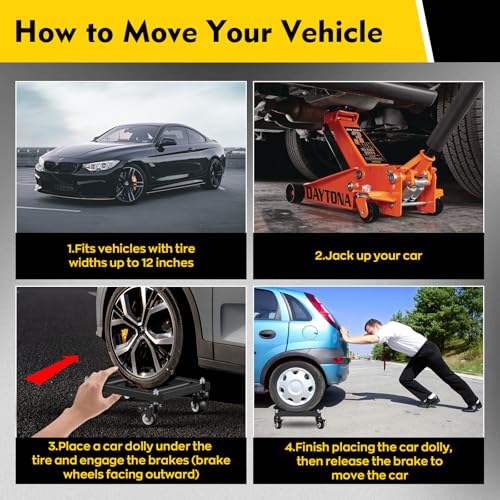 How to Move Your Vehicle

DAYTONA

1.Fits vehicles with tire widths up to 12 inches

2.Jack up your car

3.Place a car dolly under the tire and engage the brakes (brake wheels facing outward)

4.Finish placing the car dolly, then release the brake to move the car