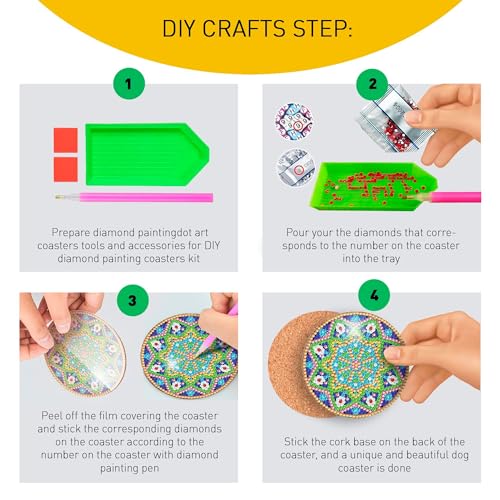 DIY CRAFTS STEP:

1

Prepare diamond paintingdot art coasters tools and accessories for DIY diamond painting coasters kit

2

Pour your the diamonds that corresponds to the number on the coaster into the tray

3

Peel off the film covering the coaster and stick the corresponding diamonds on the coaster according to the number on the coaster with diamond painting pen

4

Stick the cork base on the back of the coaster, and a unique and beautiful dog coaster is done