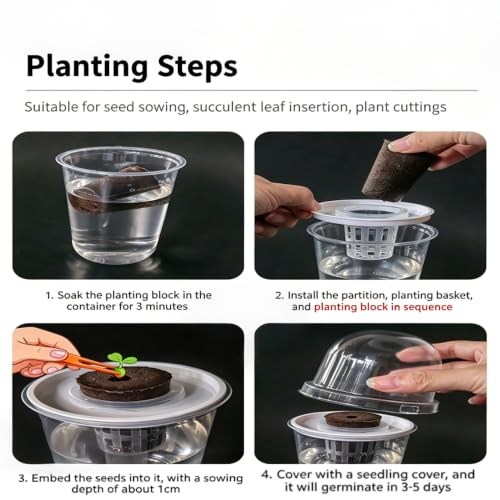 Planting Steps

Suitable for seed sowing, succulent leaf insertion, plant cuttings

1. Soak the planting block in the container for 3 minutes

2. Install the partition, planting basket, and planting block in sequence

3. Embed the seeds into it, with a sowing depth of about 1cm

4. Cover with a seedling cover, and it will germinate in 3-5 days