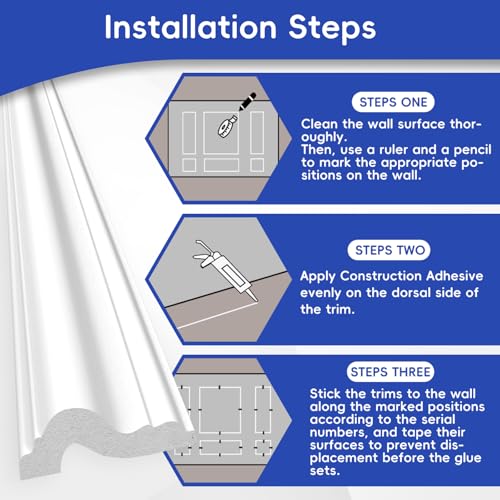 Installation Steps

STEPS ONE

Clean the wall surface thoroughly.
Then, use a ruler and a pencil to mark the appropriate positions on the wall.

STEPS TWO

Apply Construction Adhesive evenly on the dorsal side of the trim.

STEPS THREE

Stick the trims to the wall along the marked positions according to the serial numbers, and tape their surfaces to prevent displacement before the glue sets.